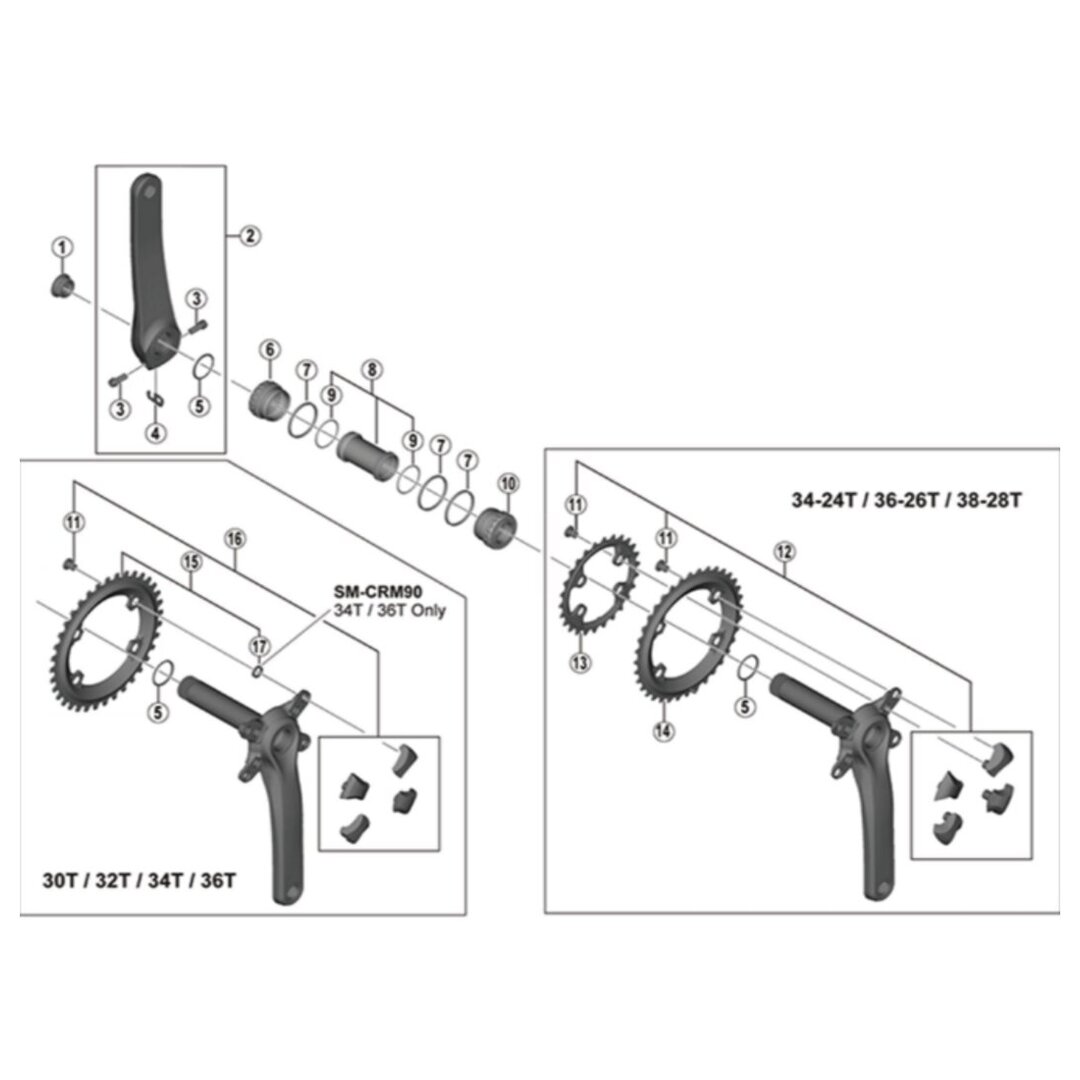 1
2
3
3
4
5
6
7
8
9
9
7
7
10
11
16
15
SM-CRM90
34T / 36T Only
17
5
30T / 32T / 34T / 36T
34-24T / 36-26T / 38-28T
11
11
12
13
14
5